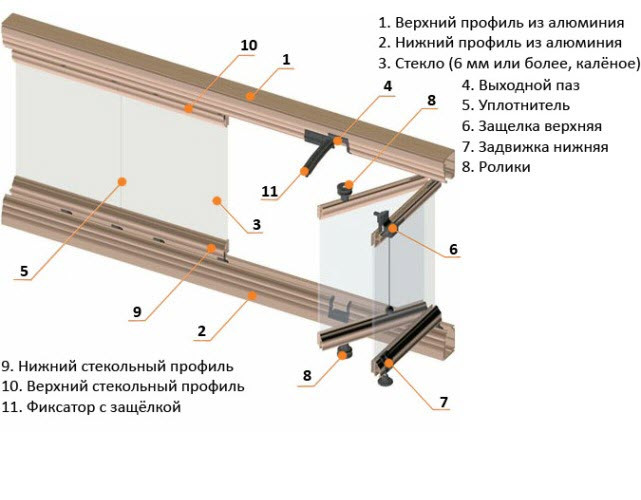 1. Верхний профиль из алюминия
2. Нижний профиль из алюминия
3. Стекло (6 мм или более, калёное)
4. Выходной паз
5. Уплотнитель
6. Защелка верхняя
7. Задвижка нижняя
8. Ролики

10
1
4
8
11
3
6
5
9
2
8
7

9. Нижний стекольный профиль
10. Верхний стекольный профиль
11. Фиксатор с защёлкой